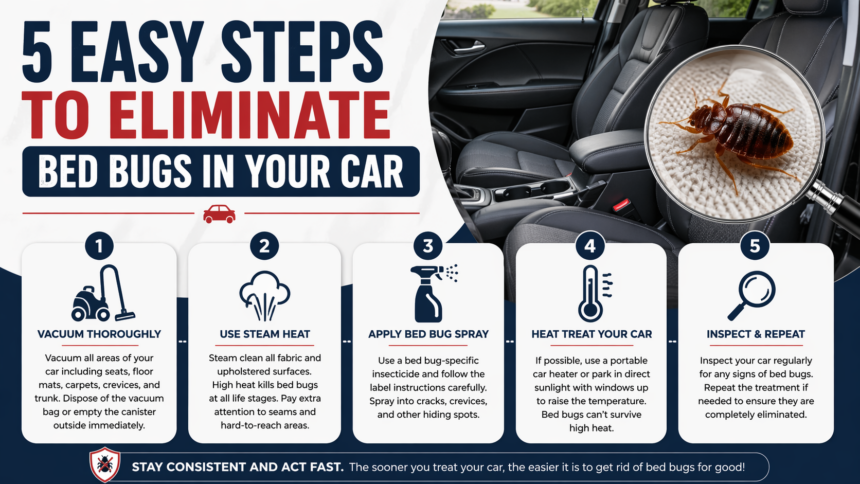 5 EASY STEPS
TO ELIMINATE
BED BUGS IN YOUR CAR

1
VACUUM THOROUGHLY
Vacuum all areas of your car including seats, floor mats, carpets, crevices, and trunk. Dispose of the vacuum bag or empty the canister outside immediately.

2
USE STEAM HEAT
Steam clean all fabric and upholstered surfaces. High heat kills bed bugs at all life stages. Pay extra attention to seams and hard-to-reach areas.

3
APPLY BED BUG SPRAY
Use a bed bug-specific insecticide and follow the label instructions carefully. Spray into cracks, crevices, and other hiding spots.

4
HEAT TREAT YOUR CAR
If possible, use a portable car heater or park in direct sunlight with windows up to raise the temperature. Bed bugs can't survive high heat.

5
INSPECT & REPEAT
Inspect your car regularly for any signs of bed bugs. Repeat the treatment if needed to ensure they are completely eliminated.

STAY CONSISTENT AND ACT FAST. The sooner you treat your car, the easier it is to get rid of bed bugs for good!